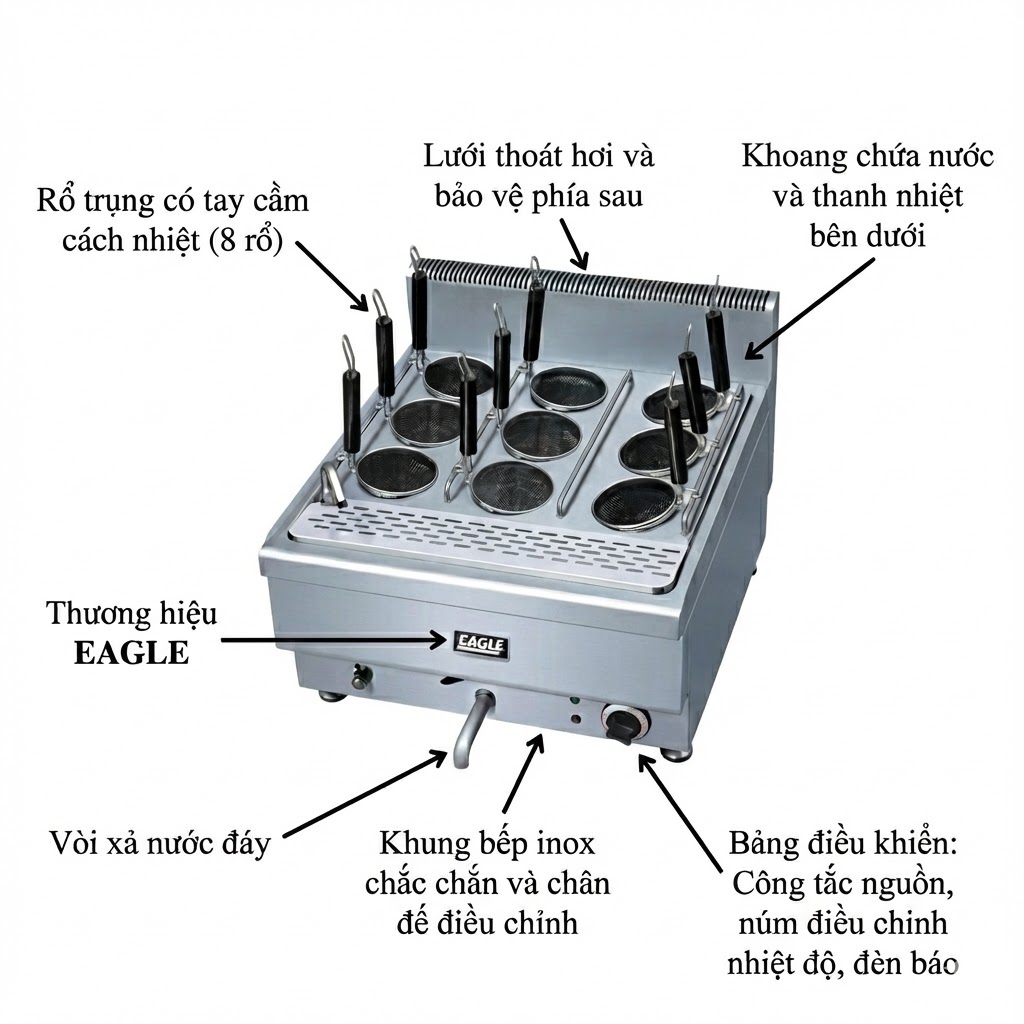 Rổ trụng có tay cầm cách nhiệt (8 rổ)

Lưới thoát hơi và bảo vệ phía sau

Khoang chứa nước và thanh nhiệt bên dưới

Thương hiệu EAGLE

EAGLE

Vòi xả nước đáy

Khung bếp inox chắc chắn và chân đế điều chỉnh

Bảng điều khiển: Công tắc nguồn, núm điều chinh nhiệt độ, đèn báo