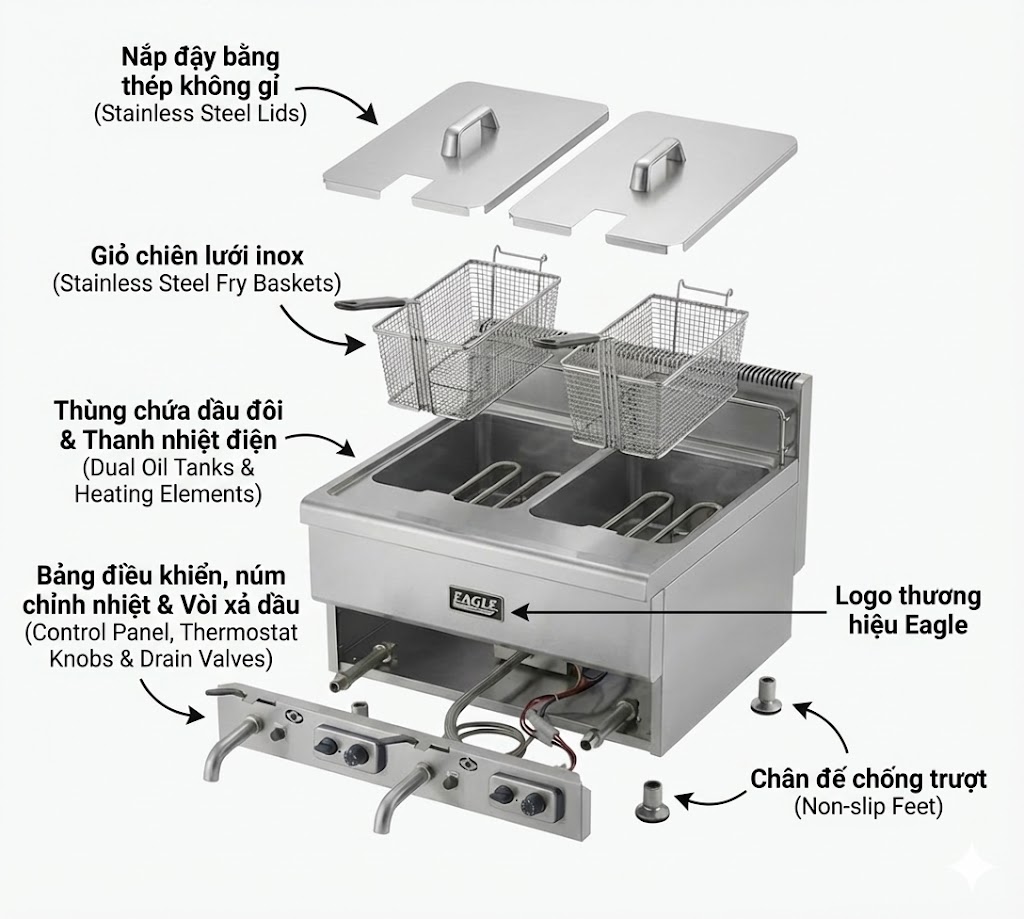 Nắp đậy bằng thép không gỉ
(Stainless Steel Lids)

Giỏ chiên lưới inox
(Stainless Steel Fry Baskets)

Thùng chứa dầu đôi & Thanh nhiệt điện
(Dual Oil Tanks & Heating Elements)

Bảng điều khiển, núm chỉnh nhiệt & Vòi xả dầu
(Control Panel, Thermostat Knobs & Drain Valves)

EAGLE

Logo thương hiệu Eagle

Chân đế chống trượt
(Non-slip Feet)