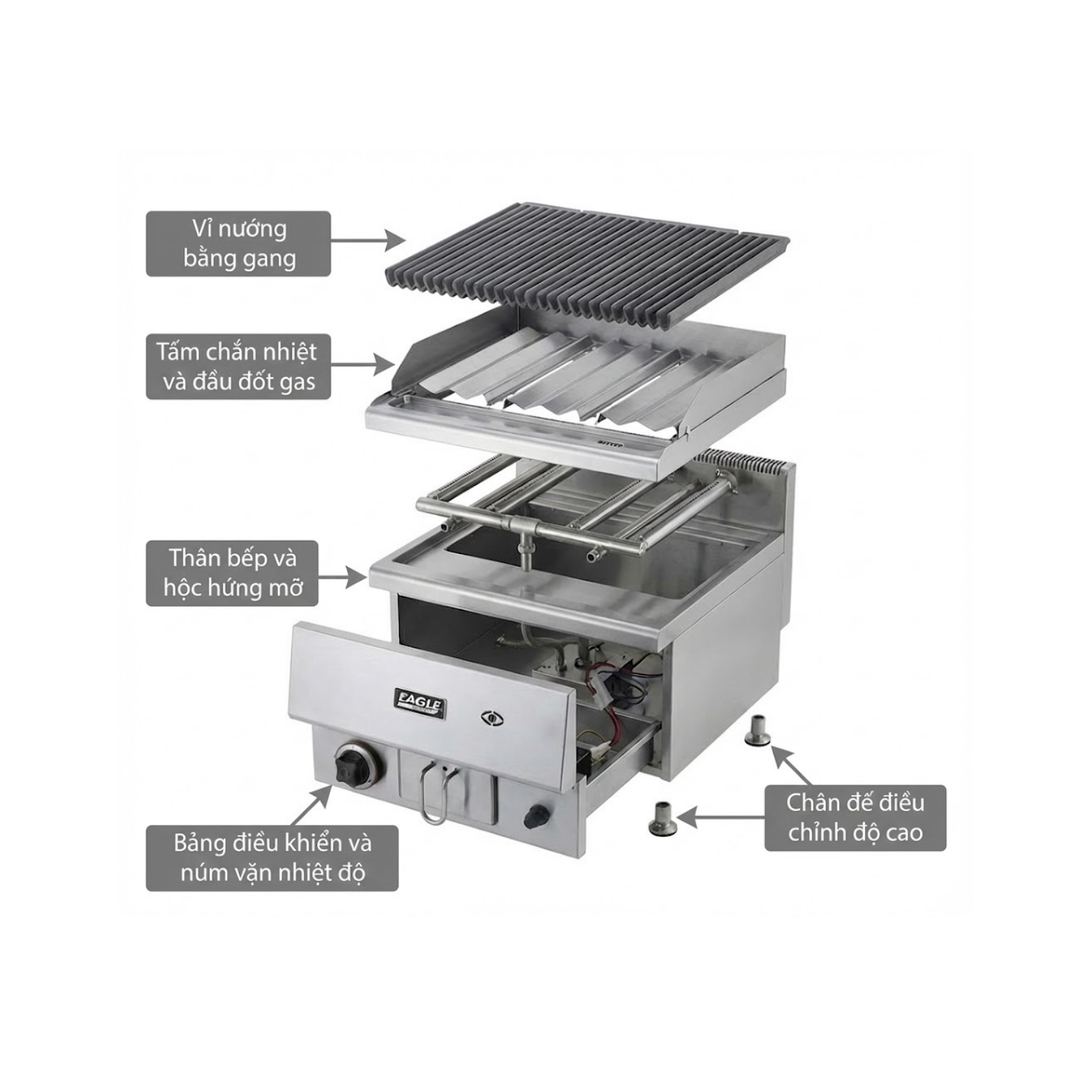 Vỉ nướng bằng gang

Tấm chắn nhiệt và đầu đốt gas

Thân bếp và hộc hứng mỡ

EAGLE

Bảng điều khiển và núm vặn nhiệt độ

Chân đế điều chỉnh độ cao