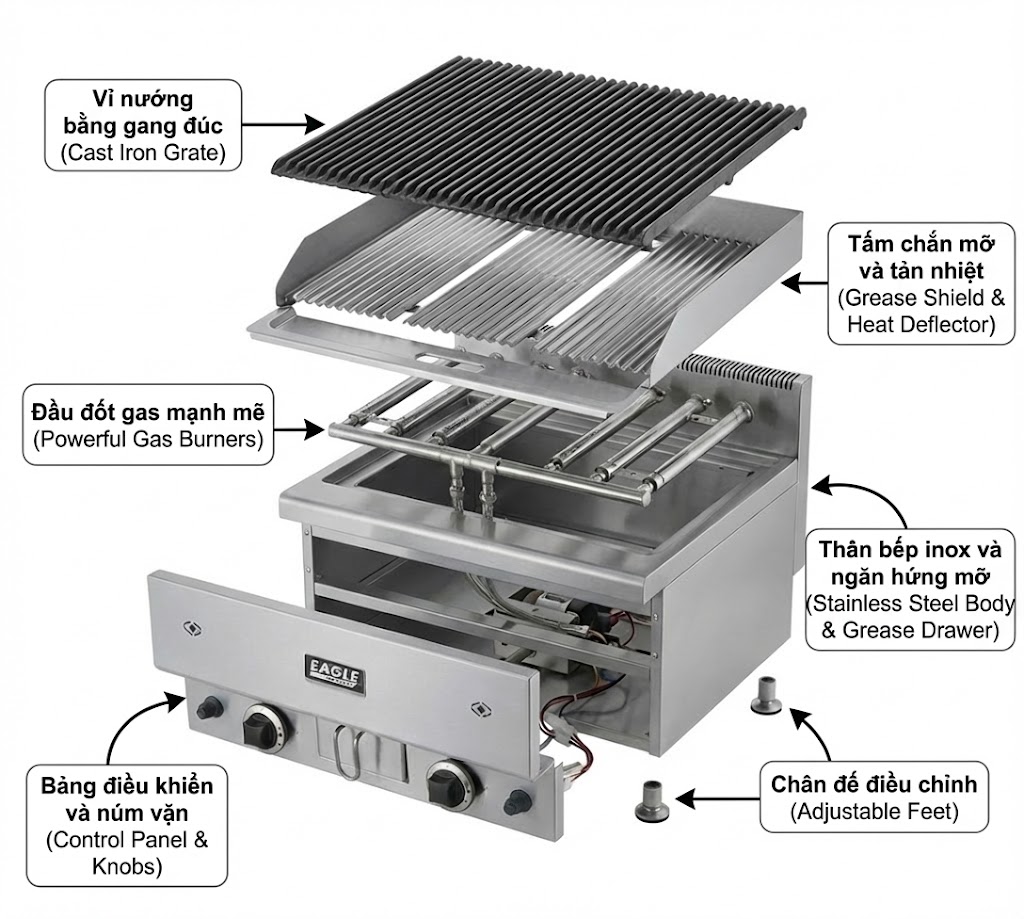 Vỉ nướng bằng gang đúc
(Cast Iron Grate)

Tấm chắn mỡ và tản nhiệt
(Grease Shield & Heat Deflector)

Đầu đốt gas mạnh mẽ
(Powerful Gas Burners)

Thân bếp inox và ngăn hứng mỡ
(Stainless Steel Body & Grease Drawer)

EAGLE

Bảng điều khiển và núm vặn
(Control Panel & Knobs)

Chân đế điều chỉnh
(Adjustable Feet)